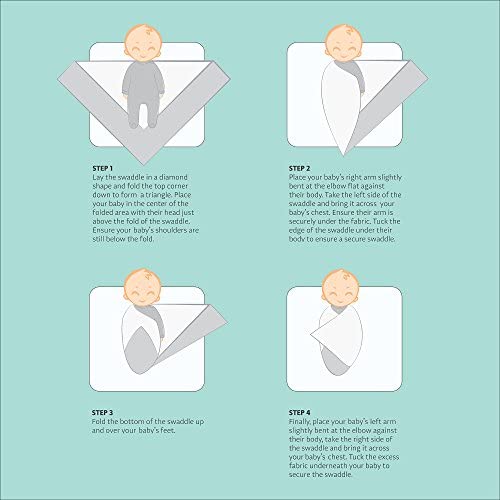 STEP 1
Lay the swaddle in a diamond shape and fold the top corner down to form a triangle. Place your baby in the center of the folded area with their head just above the fold of the swaddle. Ensure your baby's shoulders are still below the fold.

STEP 2
Place your baby's right arm slightly bent at the elbow flat against their body. Take the left side of the swaddle and bring it across your baby's chest. Ensure their arm is securely under the fabric. Tuck the edge of the swaddle under their body to ensure a secure swaddle.

STEP 3
Fold the bottom of the swaddle up and over your baby's feet.

STEP 4
Finally, place your baby's left arm slightly bent at the elbow against their body, take the right side of the swaddle and bring it across your baby's chest. Tuck the excess fabric underneath your baby to secure the swaddle.